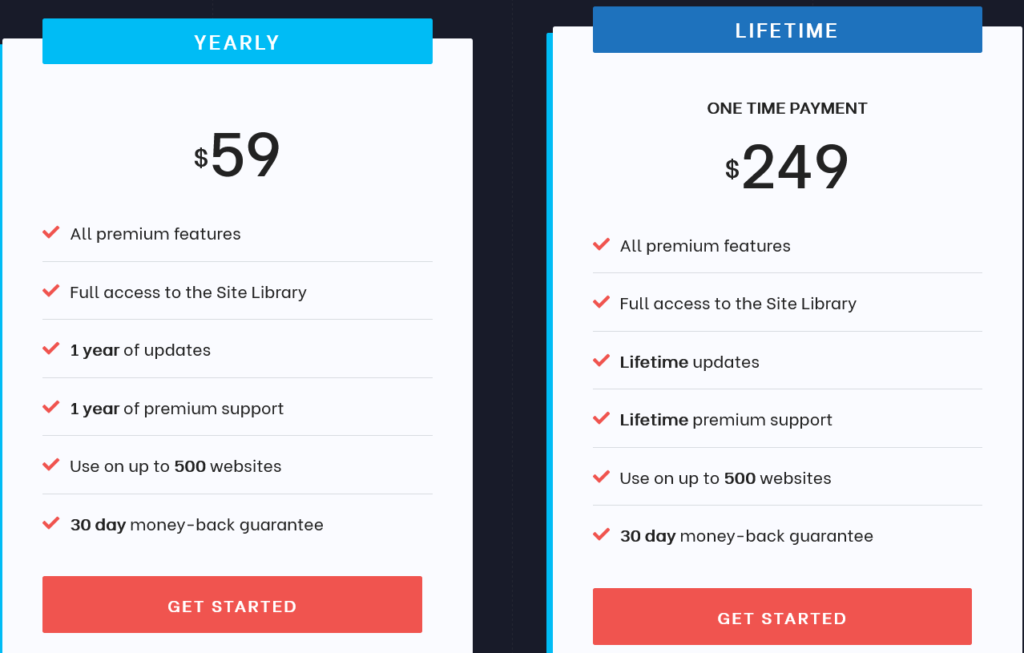 YEARLY

$59

All premium features

Full access to the Site Library

1 year of updates

1 year of premium support

Use on up to 500 websites

30 day money-back guarantee

GET STARTED

LIFETIME

ONE TIME PAYMENT

$249

All premium features

Full access to the Site Library

Lifetime updates

Lifetime premium support

Use on up to 500 websites

30 day money-back guarantee

GET STARTED